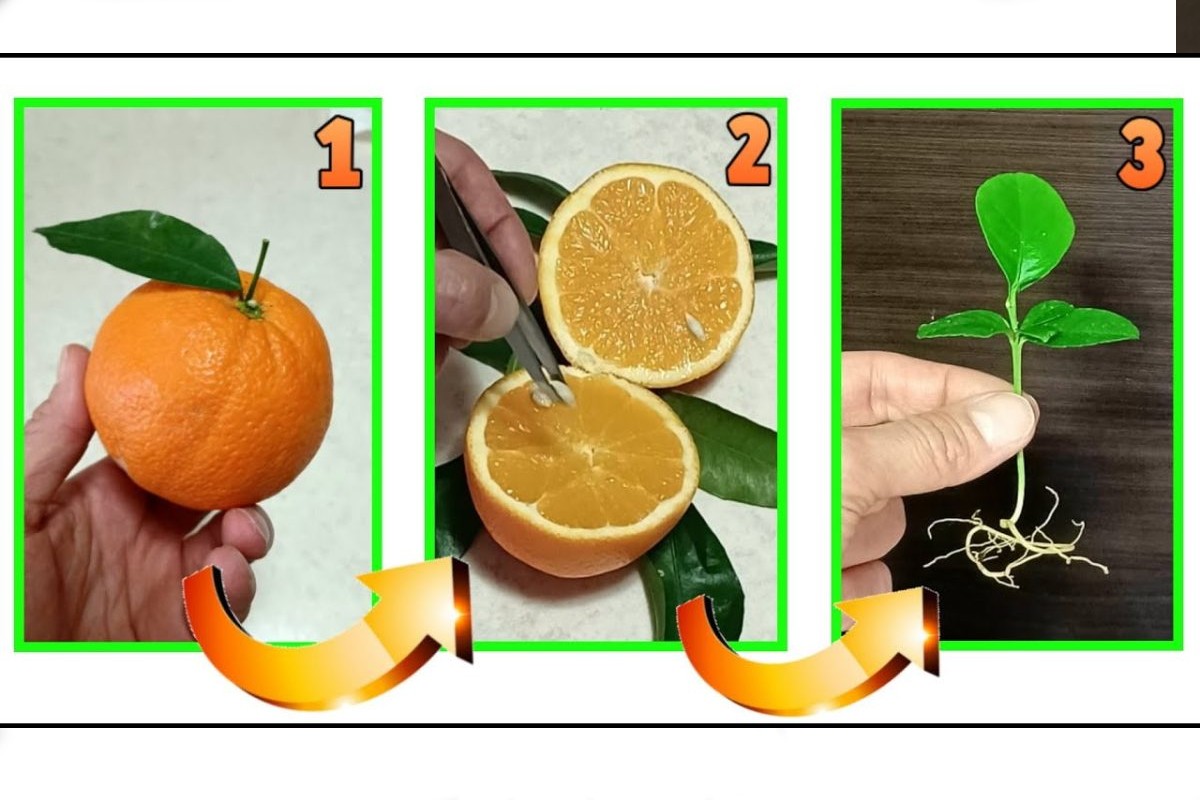 1

2

3